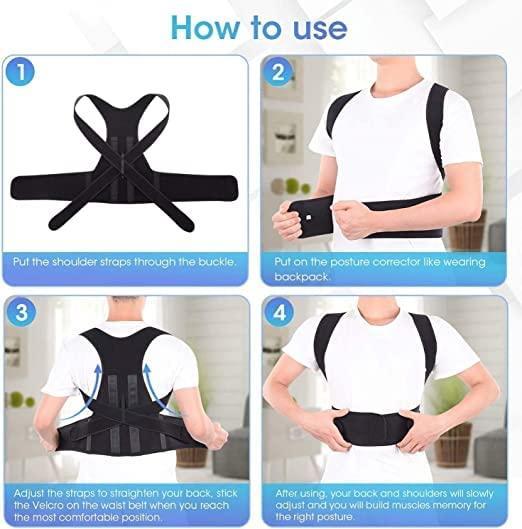 How to use

1

Put the shoulder straps through the buckle.

2

Put on the posture corrector like wearing backpack.

3

Adjust the straps to straighten your back, stick the Velcro on the waist belt when you reach the most comfortable position.

4

After using, your back and shoulders will slowly adjust and you will build muscles memory for the right posture.